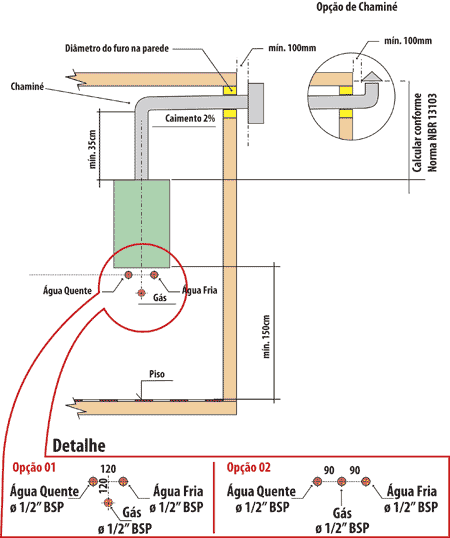 Opção de Chaminé

Diâmetro do furo na parede

mín. 100mm

mín. 100mm

Chaminé

Caimento 2%

mín. 35cm

Calcular conforme Norma NBR 13103

Água Quente

Água Fria

Gás

mín. 150cm

Piso

Detalhe

Opção 01

120

120

Água Quente
ø 1/2" BSP

Água Fria
ø 1/2" BSP

Gás
ø 1/2" BSP

Opção 02

90

90

Água Quente
ø 1/2" BSP

Gás
ø 1/2" BSP

Água Fria
ø 1/2" BSP